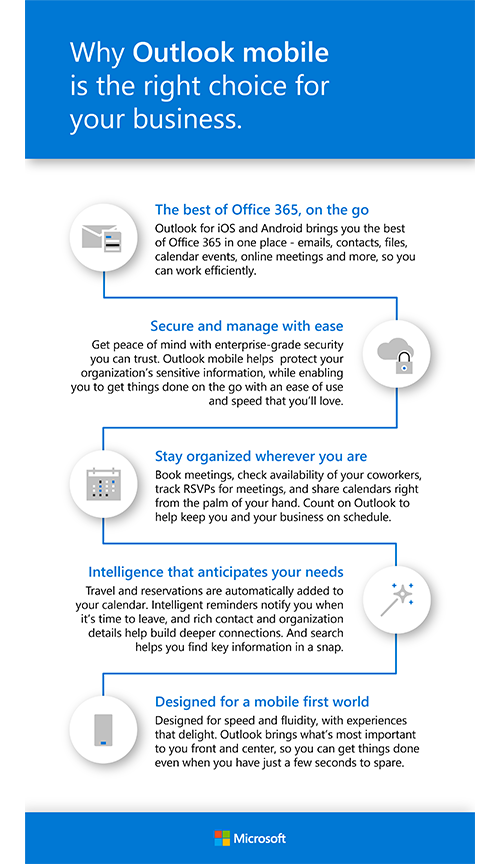 Why Outlook mobile is the right choice for your business.

The best of Office 365, on the go
Outlook for iOS and Android brings you the best of Office 365 in one place - emails, contacts, files, calendar events, online meetings and more, so you can work efficiently.

Secure and manage with ease
Get peace of mind with enterprise-grade security you can trust. Outlook mobile helps protect your organization's sensitive information, while enabling you to get things done on the go with an ease of use and speed that you'll love.

Stay organized wherever you are
Book meetings, check availability of your coworkers, track RSVPs for meetings, and share calendars right from the palm of your hand. Count on Outlook to help keep you and your business on schedule.

Intelligence that anticipates your needs
Travel and reservations are automatically added to your calendar. Intelligent reminders notify you when it's time to leave, and rich contact and organization details help build deeper connections. And search helps you find key information in a snap.

Designed for a mobile first world
Designed for speed and fluidity, with experiences that delight. Outlook brings what's most important to you front and center, so you can get things done even when you have just a few seconds to spare.

Microsoft