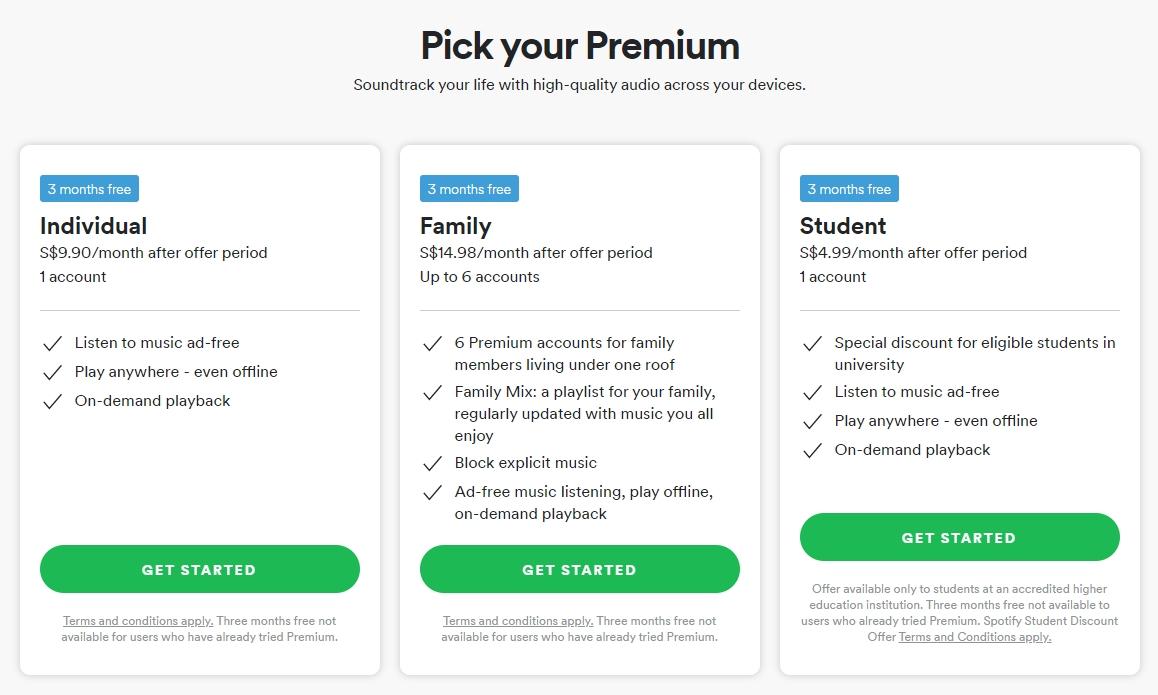 Pick your Premium

Soundtrack your life with high-quality audio across your devices.

3 months free

Individual

S$9.90/month after offer period

1 account

Listen to music ad-free

Play anywhere - even offline

On-demand playback

GET STARTED

Terms and conditions apply. Three months free not available for users who have already tried Premium.

3 months free

Family

S$14.98/month after offer period

Up to 6 accounts

6 Premium accounts for family members living under one roof

Family Mix: a playlist for your family, regularly updated with music you all enjoy

Block explicit music

Ad-free music listening, play offline, on-demand playback

GET STARTED

Terms and conditions apply. Three months free not available for users who have already tried Premium.

3 months free

Student

S$4.99/month after offer period

1 account

Special discount for eligible students in university

Listen to music ad-free

Play anywhere - even offline

On-demand playback

GET STARTED

Offer available only to students at an accredited higher education institution. Three months free not available to users who already tried Premium. Spotify Student Discount Offer Terms and Conditions apply.