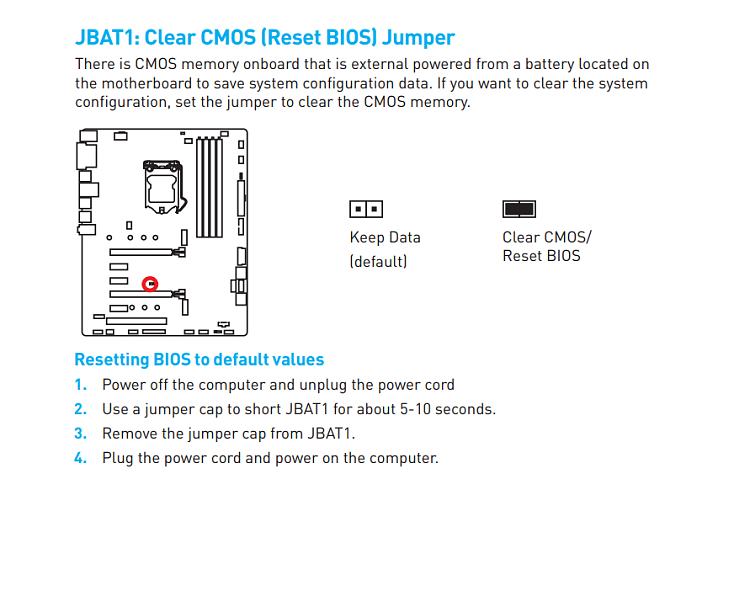 JBAT1: Clear CMOS (Reset BIOS) Jumper

There is CMOS memory onboard that is external powered from a battery located on the motherboard to save system configuration data. If you want to clear the system configuration, set the jumper to clear the CMOS memory.

Keep Data (default)

Clear CMOS/ Reset BIOS

Resetting BIOS to default values

1. Power off the computer and unplug the power cord
2. Use a jumper cap to short JBAT1 for about 5-10 seconds.
3. Remove the jumper cap from JBAT1.
4. Plug the power cord and power on the computer.