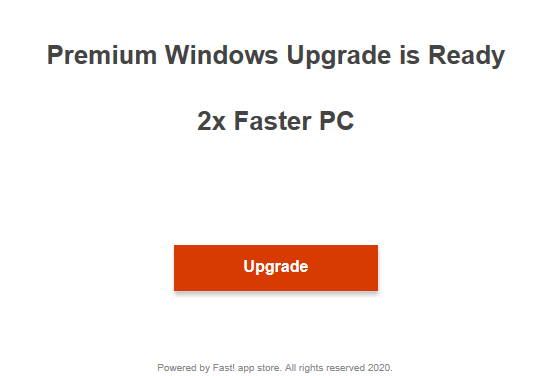 Premium Windows Upgrade is Ready

2x Faster PC

Upgrade

Powered by Fast! app store. All rights reserved 2020.