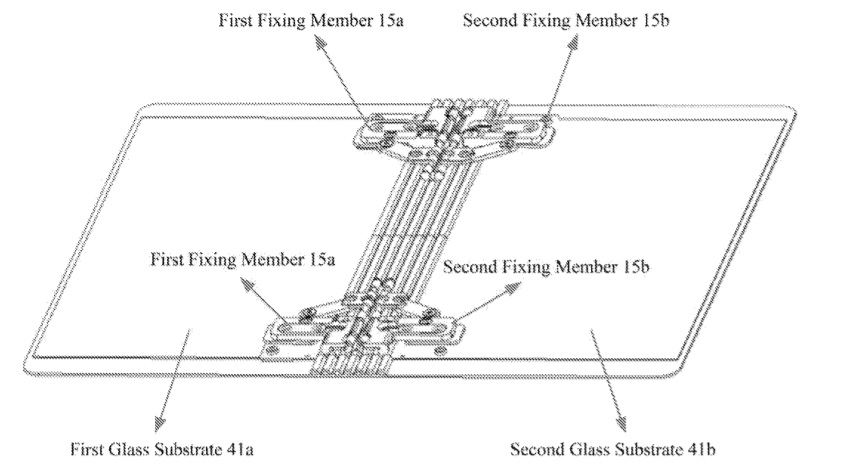 First Fixing Member 15a
Second Fixing Member 15b
First Fixing Member 15a
Second Fixing Member 15b
First Glass Substrate 41a
Second Glass Substrate 41b